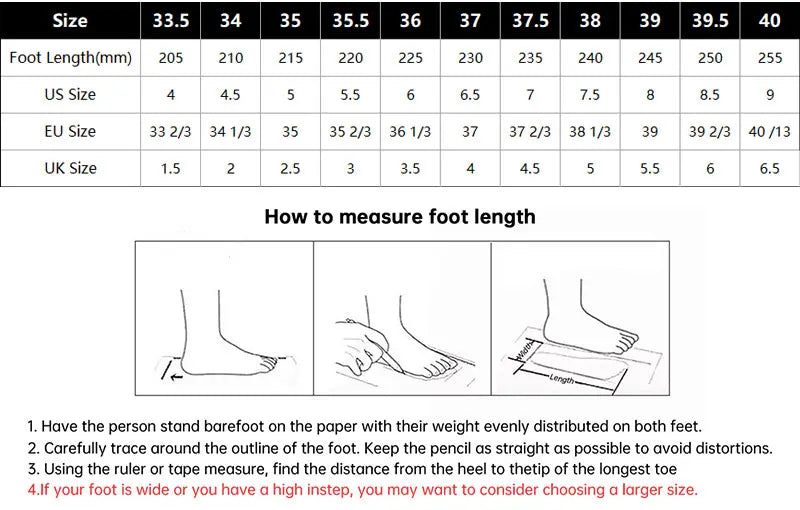 | Size | 33.5 | 34 | 35 | 35.5 | 36 | 37 | 37.5 | 38 | 39 | 39.5 | 40 |
|---|---|---|---|---|---|---|---|---|---|---|---|
| Foot Length(mm) | 205 | 210 | 215 | 220 | 225 | 230 | 235 | 240 | 245 | 250 | 255 |
| US Size | 4 | 4.5 | 5 | 5.5 | 6 | 6.5 | 7 | 7.5 | 8 | 8.5 | 9 |
| EU Size | 33 2/3 | 34 1/3 | 35 | 35 2/3 | 36 1/3 | 37 | 37 2/3 | 38 1/3 | 39 | 39 2/3 | 40 /13 |
| UK Size | 1.5 | 2 | 2.5 | 3 | 3.5 | 4 | 4.5 | 5 | 5.5 | 6 | 6.5 |

How to measure foot length

Width

Length

1. Have the person stand barefoot on the paper with their weight evenly distributed on both feet.
2. Carefully trace around the outline of the foot. Keep the pencil as straight as possible to avoid distortions.
3. Using the ruler or tape measure, find the distance from the heel to thetip of the longest toe
4.If your foot is wide or you have a high instep, you may want to consider choosing a larger size.